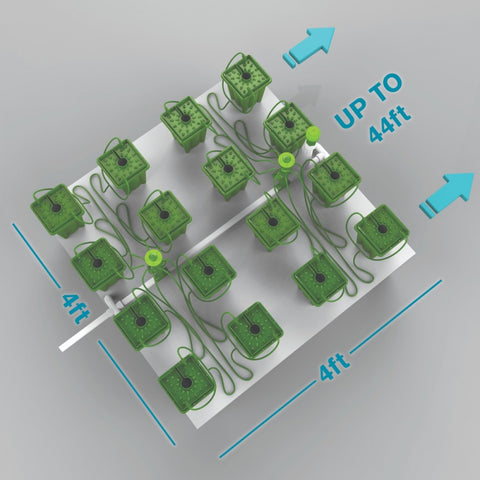 UP TO
44ft

4ft

4ft