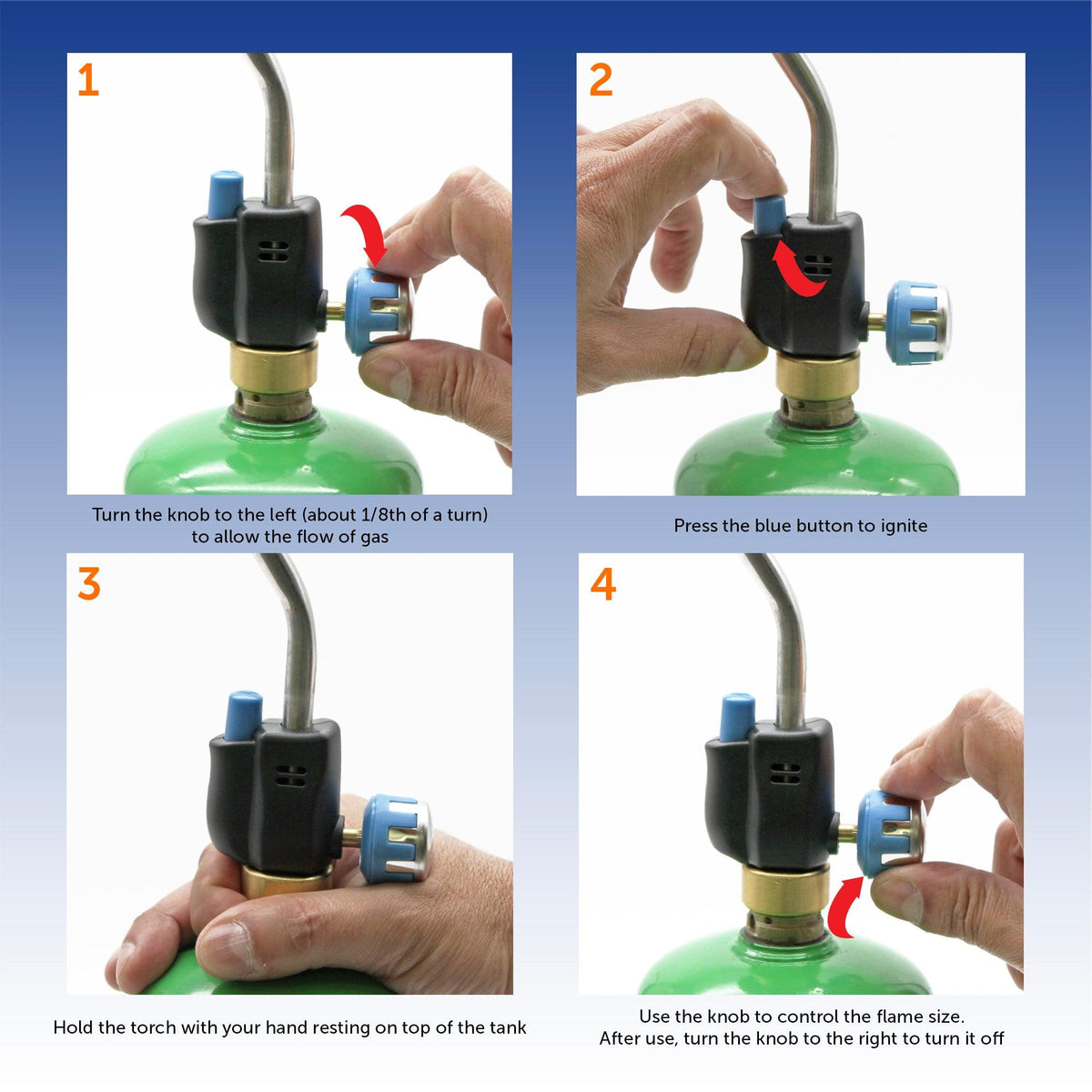 1

Turn the knob to the left (about 1/8th of a turn) to allow the flow of gas

2

Press the blue button to ignite

3

Hold the torch with your hand resting on top of the tank

4

Use the knob to control the flame size. After use, turn the knob to the right to turn it off