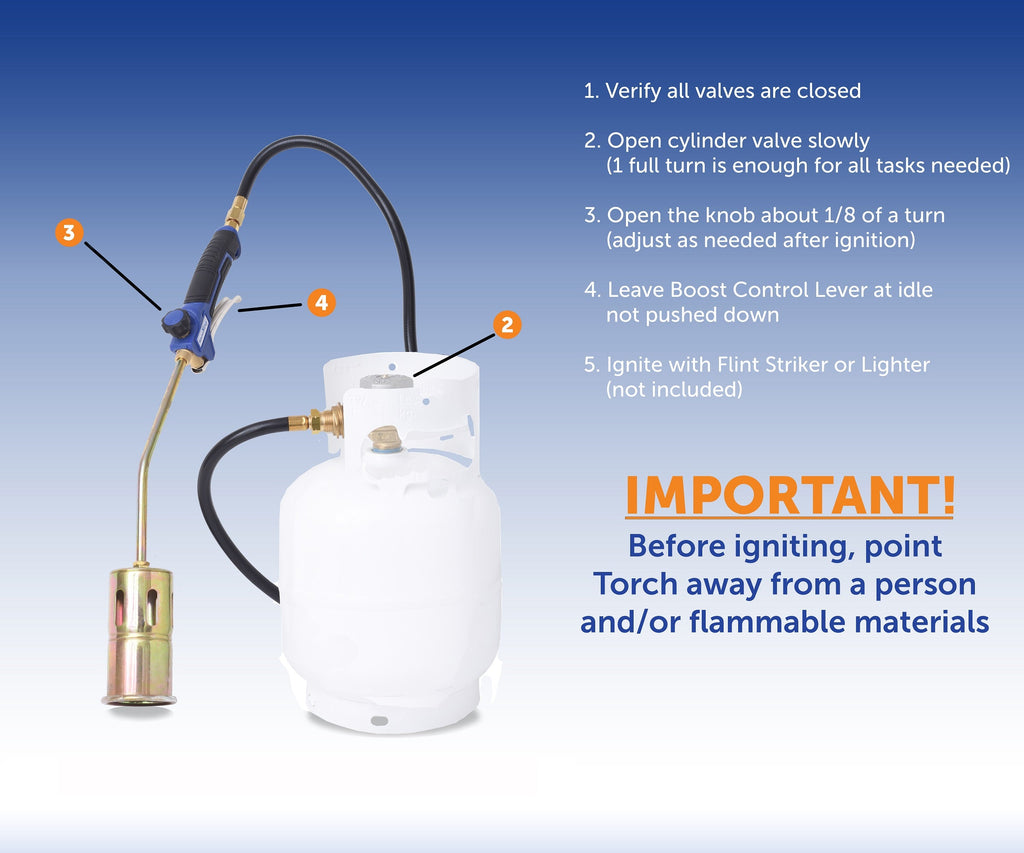 3

4

2

1. Verify all valves are closed

2. Open cylinder valve slowly
(1 full turn is enough for all tasks needed)

3. Open the knob about 1/8 of a turn
(adjust as needed after ignition)

4. Leave Boost Control Lever at idle
not pushed down

5. Ignite with Flint Striker or Lighter
(not included)

IMPORTANT!

Before igniting, point Torch away from a person and/or flammable materials