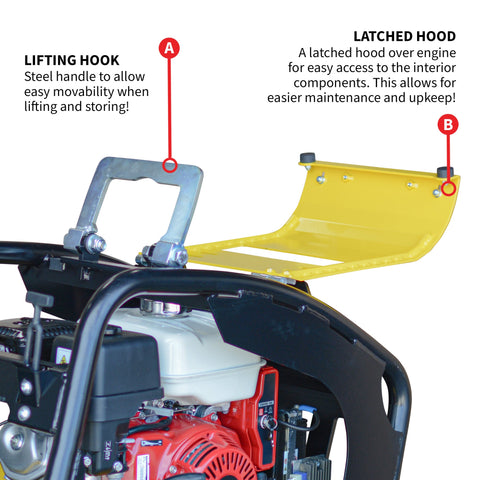 LIFTING HOOK
Steel handle to allow easy movability when lifting and storing!

A

LATCHED HOOD
A latched hood over engine for easy access to the interior components. This allows for easier maintenance and upkeep!

B