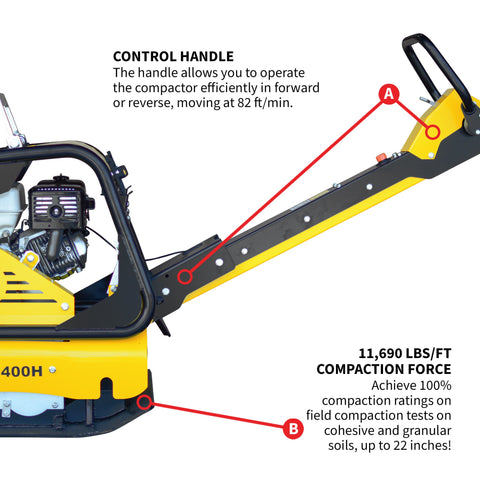 CONTROL HANDLE
The handle allows you to operate the compactor efficiently in forward or reverse, moving at 82 ft/min.

A

400H

11,690 LBS/FT
COMPACTION FORCE
Achieve 100% compaction ratings on field compaction tests on cohesive and granular soils, up to 22 inches!

B