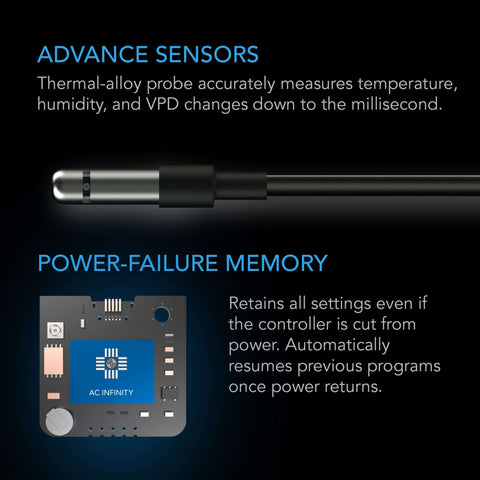 ADVANCE SENSORS

Thermal-alloy probe accurately measures temperature, humidity, and VPD changes down to the millisecond.

POWER-FAILURE MEMORY

AC INFINITY

Retains all settings even if the controller is cut from power. Automatically resumes previous programs once power returns.